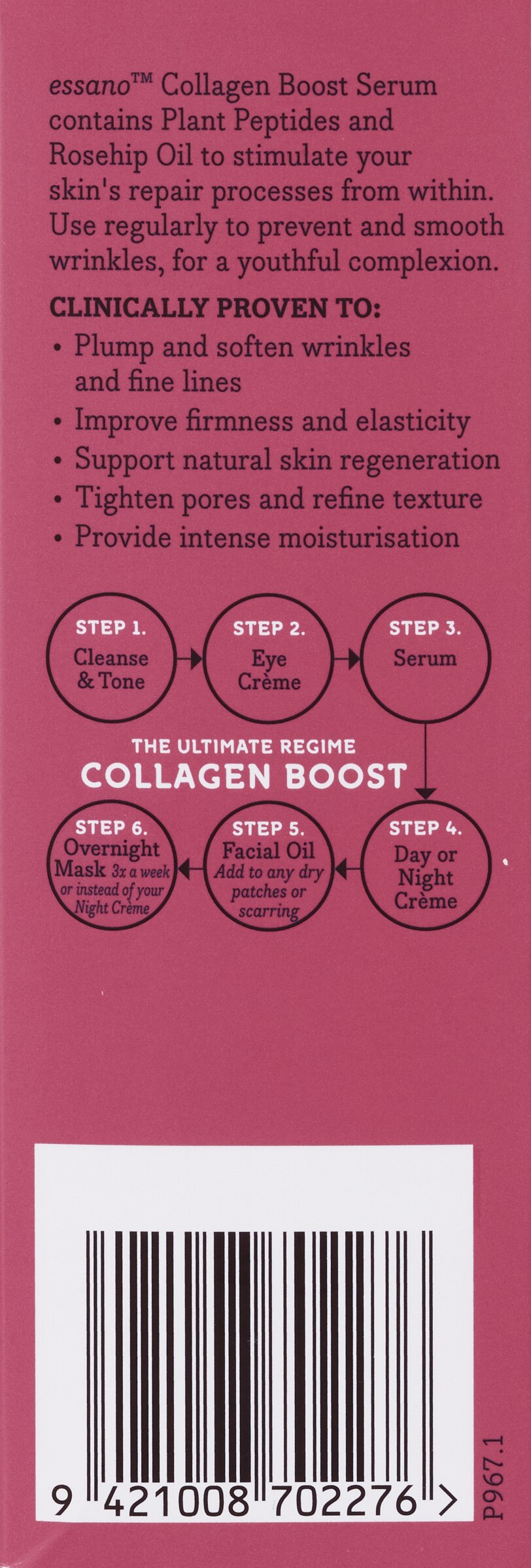 essano™ Collagen Boost Serum contains Plant Peptides and Rosehip Oil to stimulate your skin's repair processes from within. Use regularly to prevent and smooth wrinkles, for a youthful complexion.

CLINICALLY PROVEN TO:
• Plump and soften wrinkles and fine lines
• Improve firmness and elasticity
• Support natural skin regeneration
• Tighten pores and refine texture
• Provide intense moisturisation

STEP 1. Cleanse & Tone

STEP 2. Eye Crème

STEP 3. Serum

THE ULTIMATE REGIME
COLLAGEN BOOST

STEP 4. Day or Night Crème

STEP 5. Facial Oil Add to any dry patches or scarring

STEP 6. Overnight Mask 3x a week or instead of your Night Crème

9 421008 702276 >

P967.1